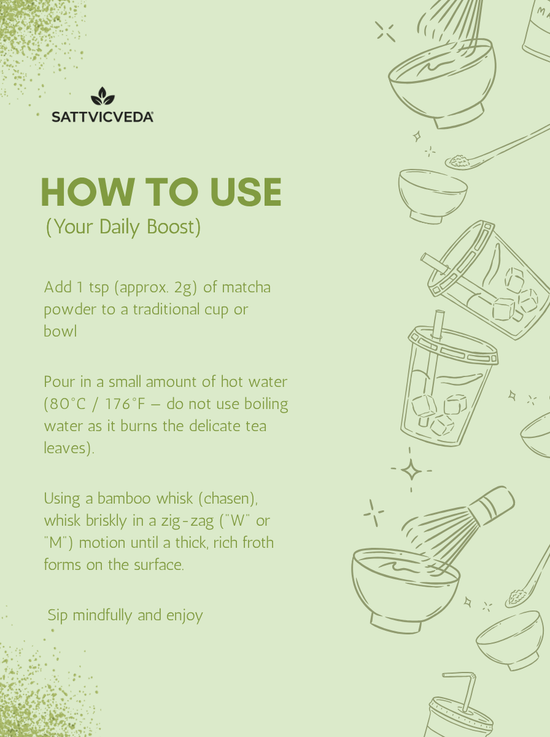 SATTVICVEDA

HOW TO USE
(Your Daily Boost)

Add 1 tsp (approx. 2g) of matcha powder to a traditional cup or bowl

Pour in a small amount of hot water (80°C / 176°F – do not use boiling water as it burns the delicate tea leaves).

Using a bamboo whisk (chasen), whisk briskly in a zig-zag ("W" or "M") motion until a thick, rich froth forms on the surface.

Sip mindfully and enjoy

MA